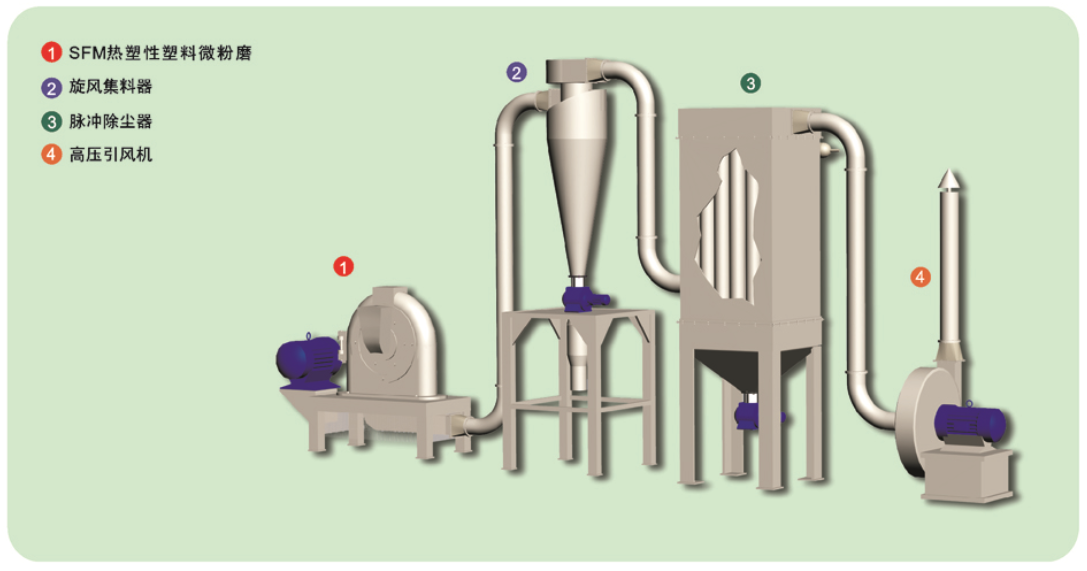 1 SFM热塑性塑料微粉磨
2 旋风集料器
3 脉冲除尘器
4 高压引风机

2

3

1

4